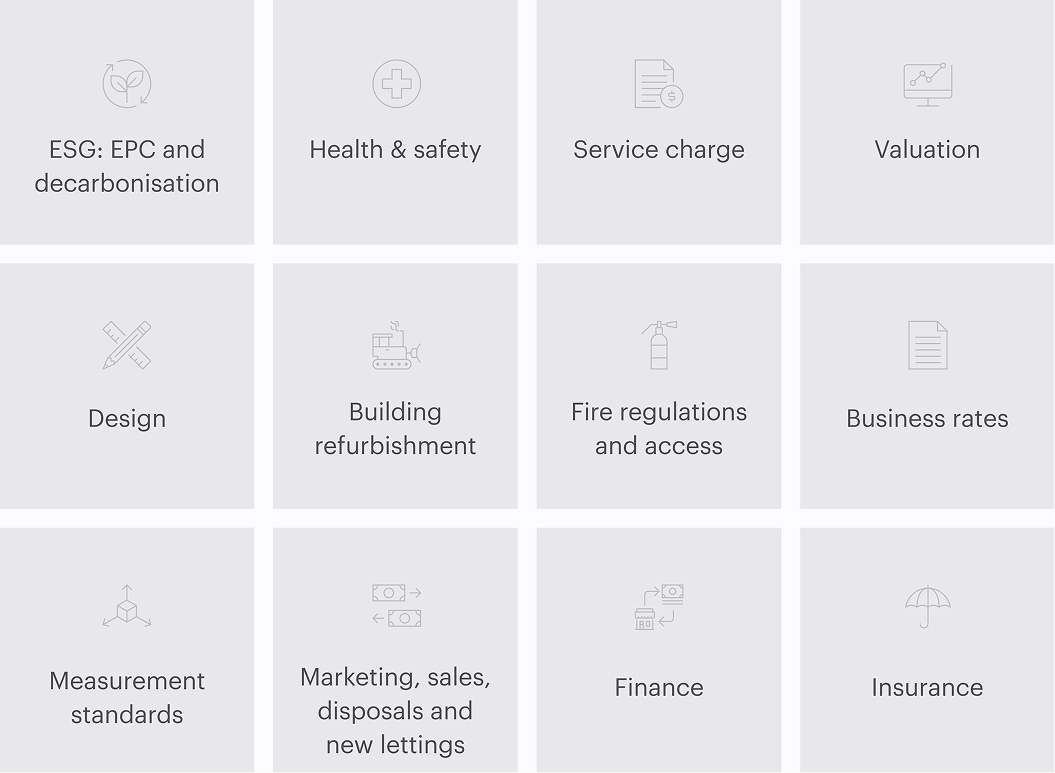 ESG: EPC and decarbonisation

Health & safety

Service charge

Valuation

Design

Building refurbishment

Fire regulations and access

Business rates

Measurement standards

Marketing, sales, disposals and new lettings

Finance

Insurance